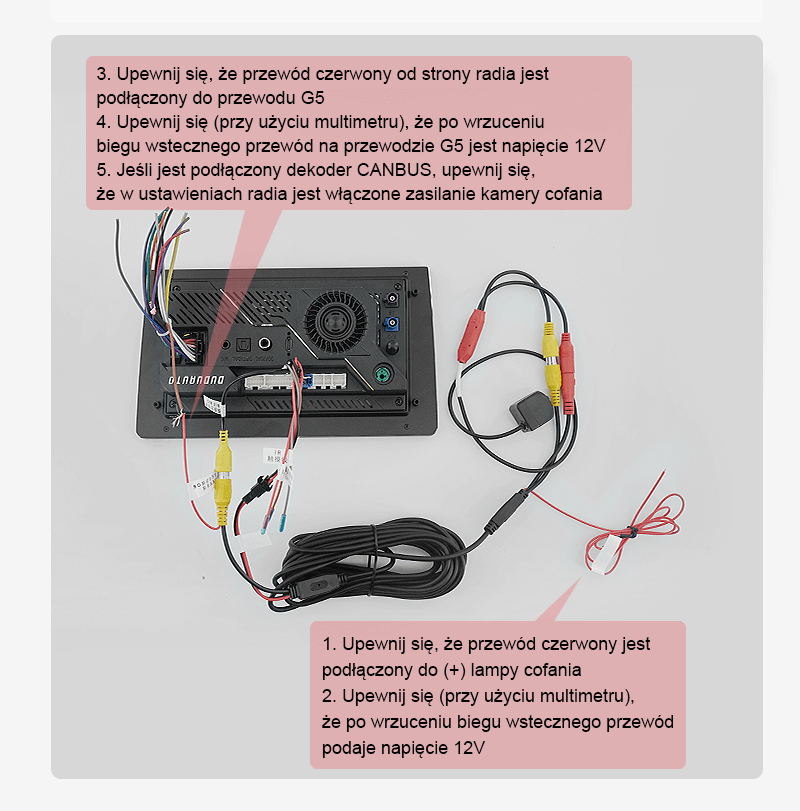 3. Upewnij się, że przewód czerwony od strony radia jest podłączony do przewodu G5
4. Upewnij się (przy użyciu multimetru), że po wrzuceniu biegu wstecznego przewód na przewodzie G5 jest napięcie 12V
5. Jeśli jest podłączony dekoder CANBUS, upewnij się, że w ustawieniach radia jest włączone zasilanie kamery cofania

DUDUAUTO

1. Upewnij się, że przewód czerwony jest podłączony do (+) lampy cofania
2. Upewnij się (przy użyciu multimetru), że po wrzuceniu biegu wstecznego przewód podaje napięcie 12V