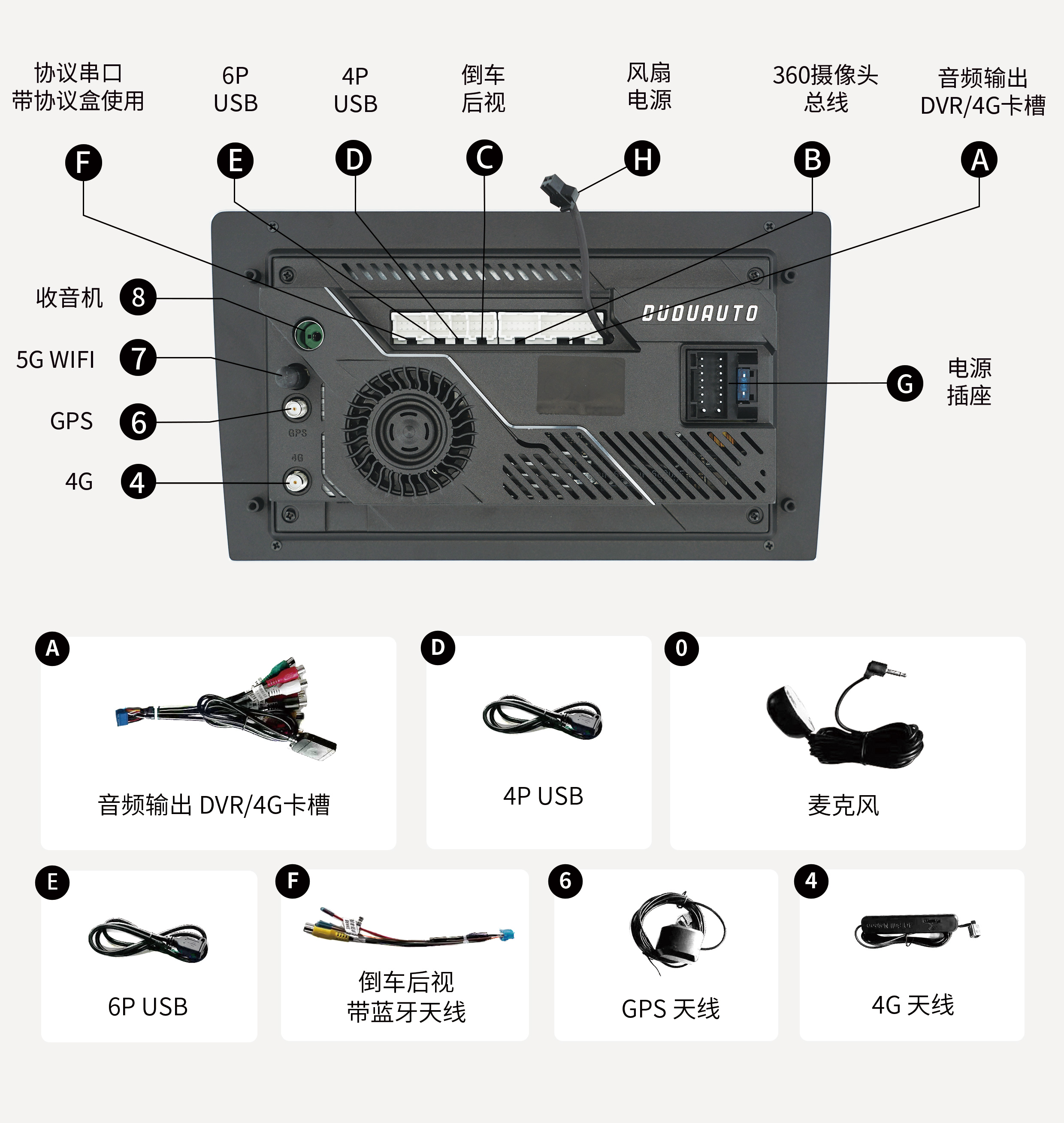 协议串口
带协议盒使用

6P
USB

4P
USB

倒车
后视

风扇
电源

360摄像头
总线

音频输出
DVR/4G卡槽

F E D C H B A

收音机 8

5G WIFI 7

GPS 6

4G 4

DUDUAUTO

GPS

4G

G 电源
插座

A
音频输出 DVR/4G卡槽

D
4P USB

0
麦克风

E
6P USB

F
倒车后视
带蓝牙天线

6
GPS 天线

4
4G 天线